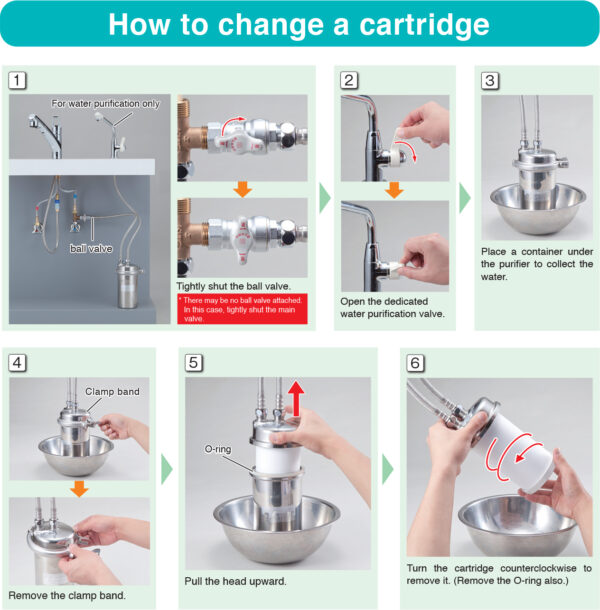 How to change a cartridge

1

For water purification only

ball valve

Tightly shut the ball valve.

* There may be no ball valve attached. In this case, tightly shut the main valve.

2

Open the dedicated water purification valve.

3

Place a container under the purifier to collect the water.

4

Clamp band

Remove the clamp band.

5

O-ring

Pull the head upward.

6

Turn the cartridge counterclockwise to remove it. (Remove the O-ring also.)